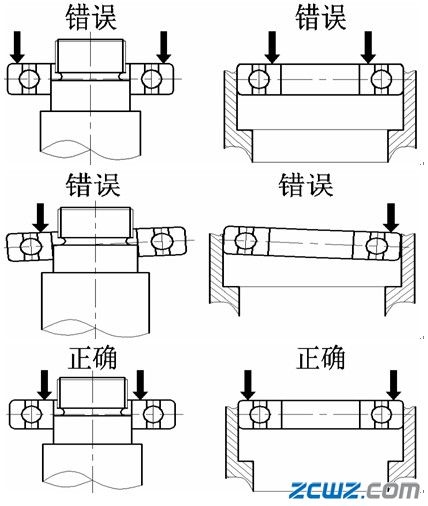 错误

错误

错误

错误

正确

正确

zcwz.com