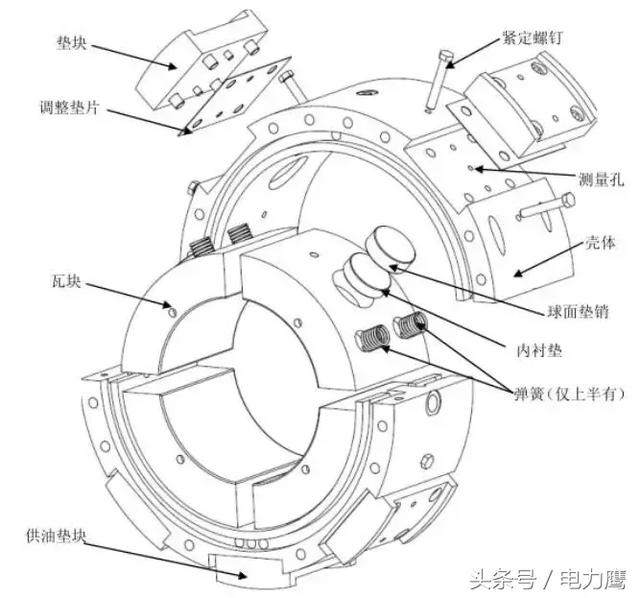 垫块
紧定螺钉
调整垫片
测量孔
壳体
瓦块
球面垫销
内衬垫
弹簧（仅上半有）
供油垫块
头条号 / 电力鹰